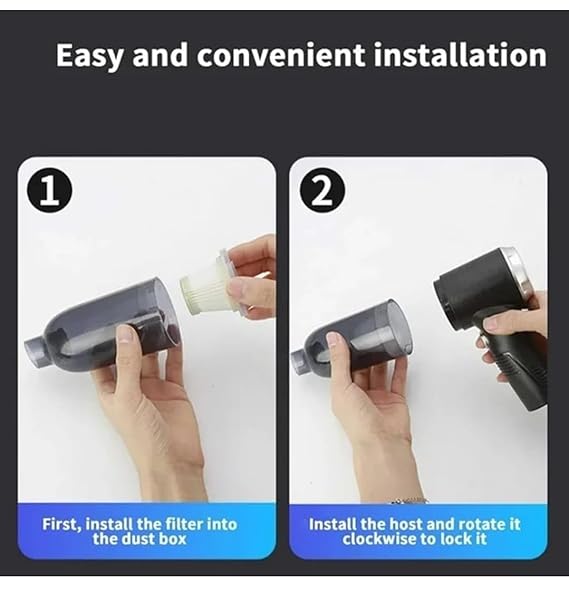 Easy and convenient installation

1

First, install the filter into the dust box

2

Install the host and rotate it clockwise to lock it